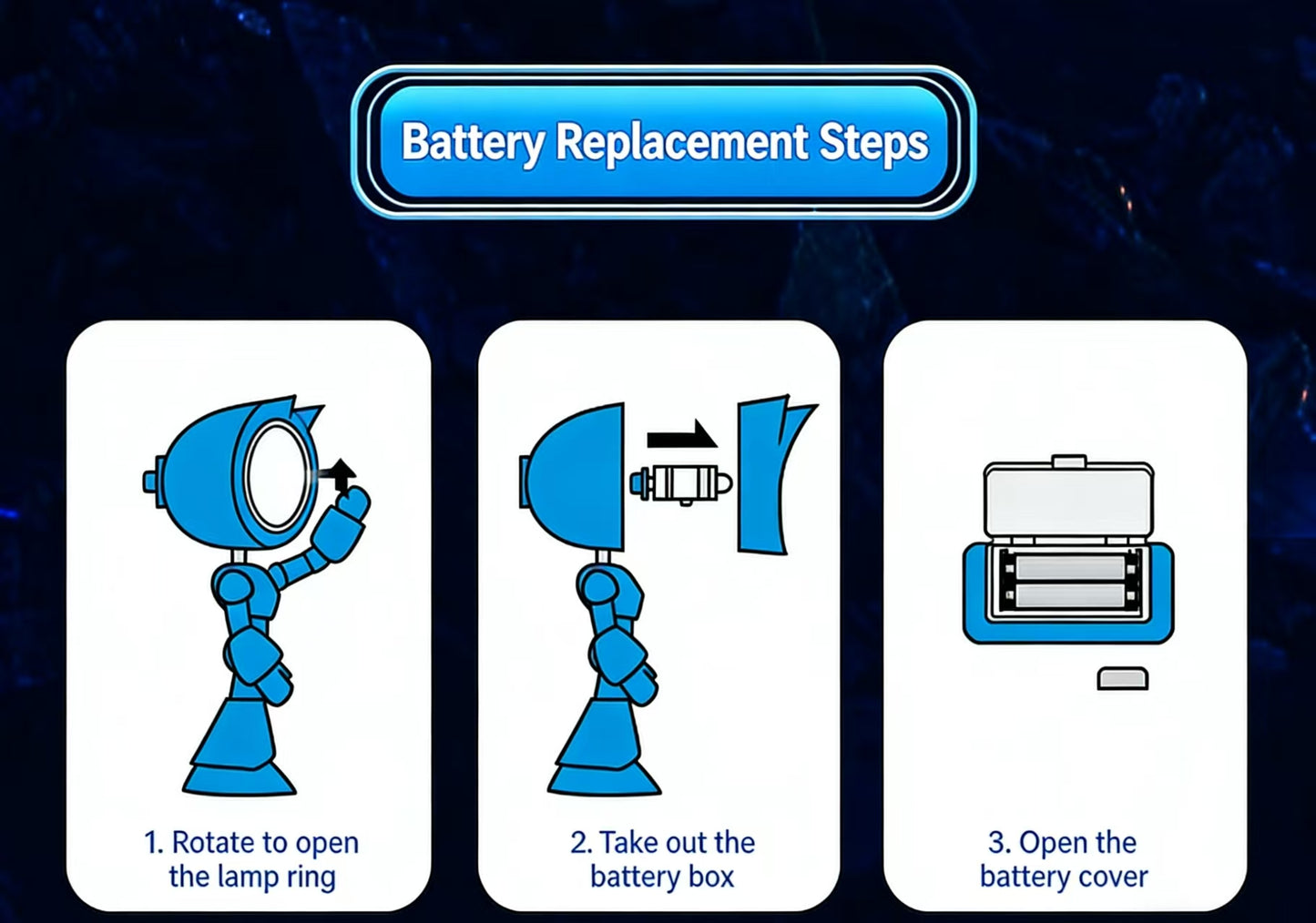 Battery Replacement Steps

1. Rotate to open the lamp ring

2. Take out the battery box

3. Open the battery cover