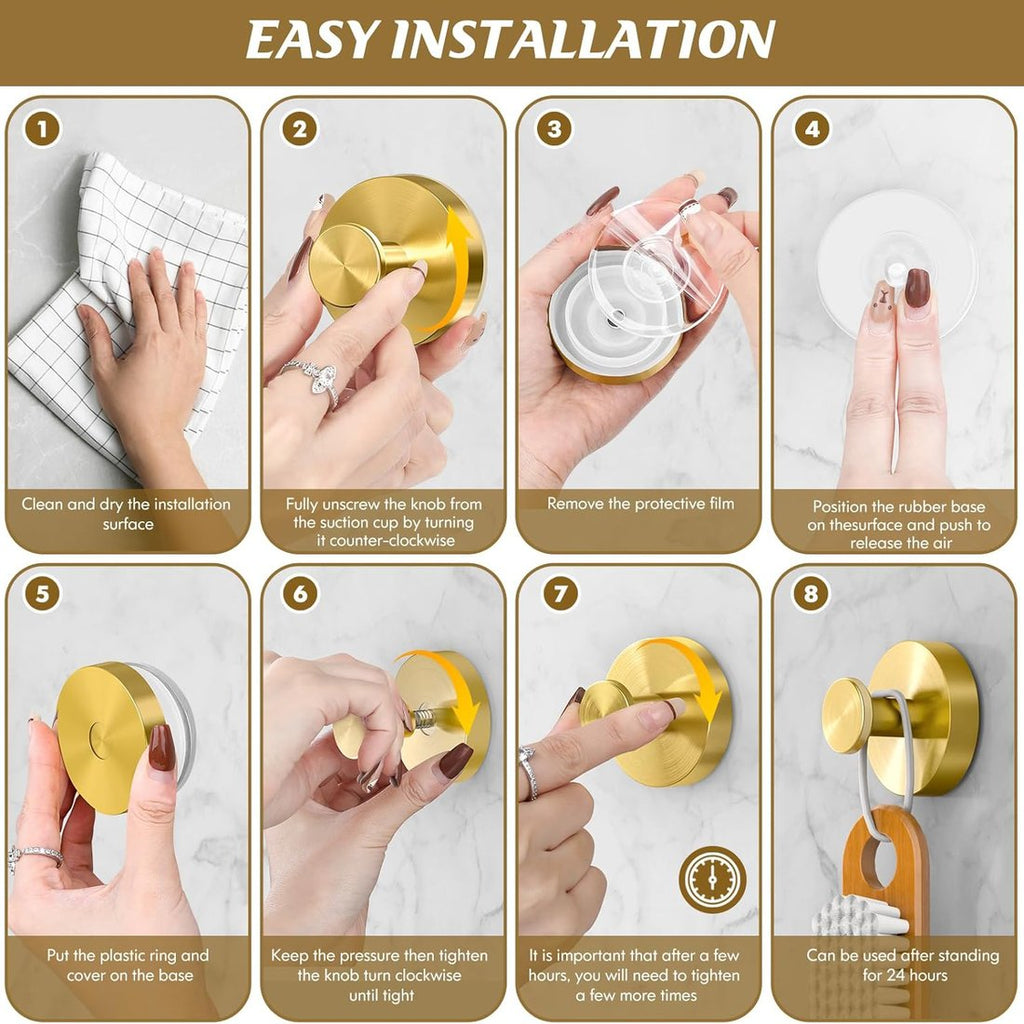 EASY INSTALLATION

1

Clean and dry the installation surface

2

Fully unscrew the knob from the suction cup by turning it counter-clockwise

3

Remove the protective film

4

Position the rubber base on thesurface and push to release the air

5

Put the plastic ring and cover on the base

6

Keep the pressure then tighten the knob turn clockwise until tight

7

It is important that after a few hours, you will need to tighten a few more times

8

Can be used after standing for 24 hours