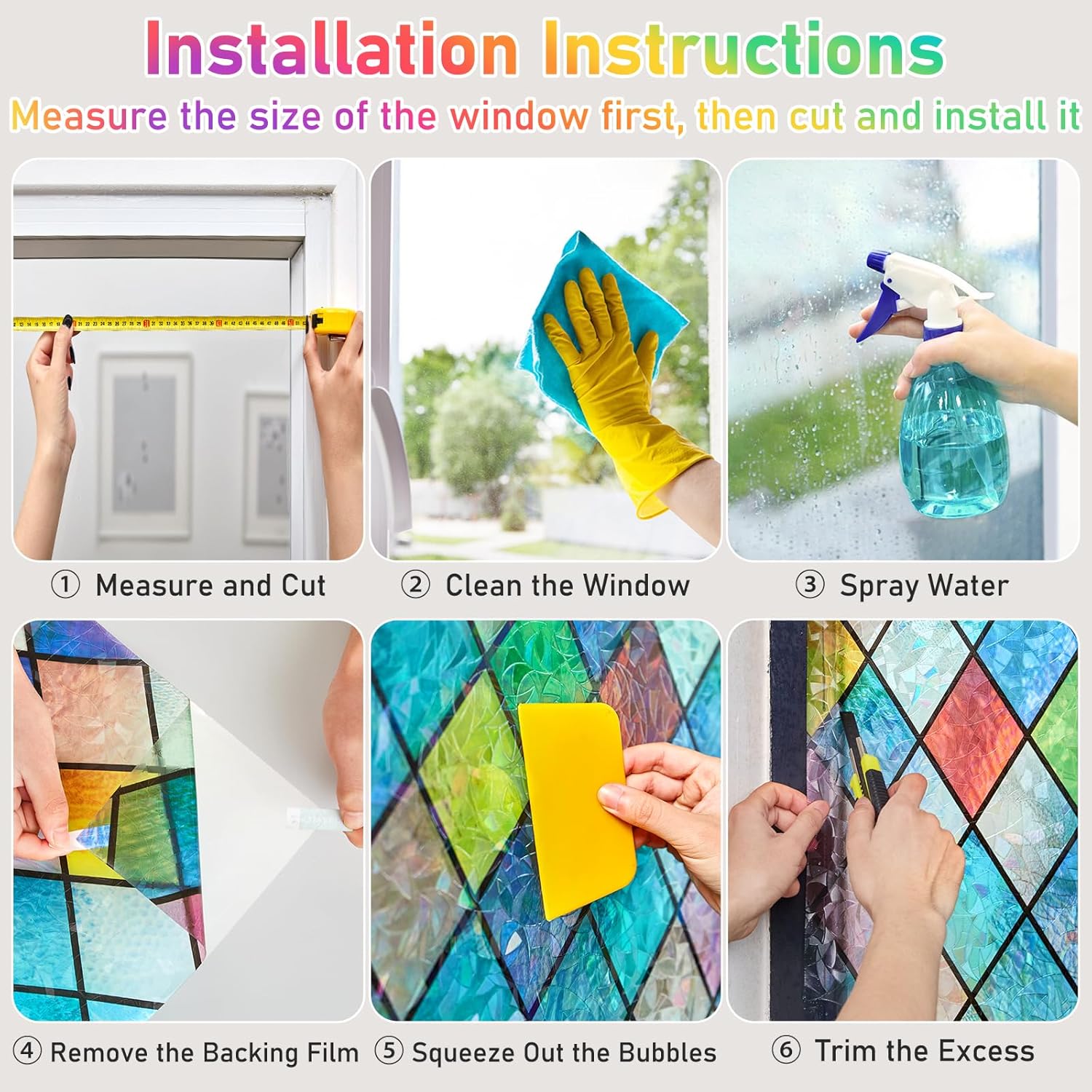 Installation Instructions

Measure the size of the window first, then cut and install it

① Measure and Cut

② Clean the Window

③ Spray Water

④ Remove the Backing Film

⑤ Squeeze Out the Bubbles

⑥ Trim the Excess