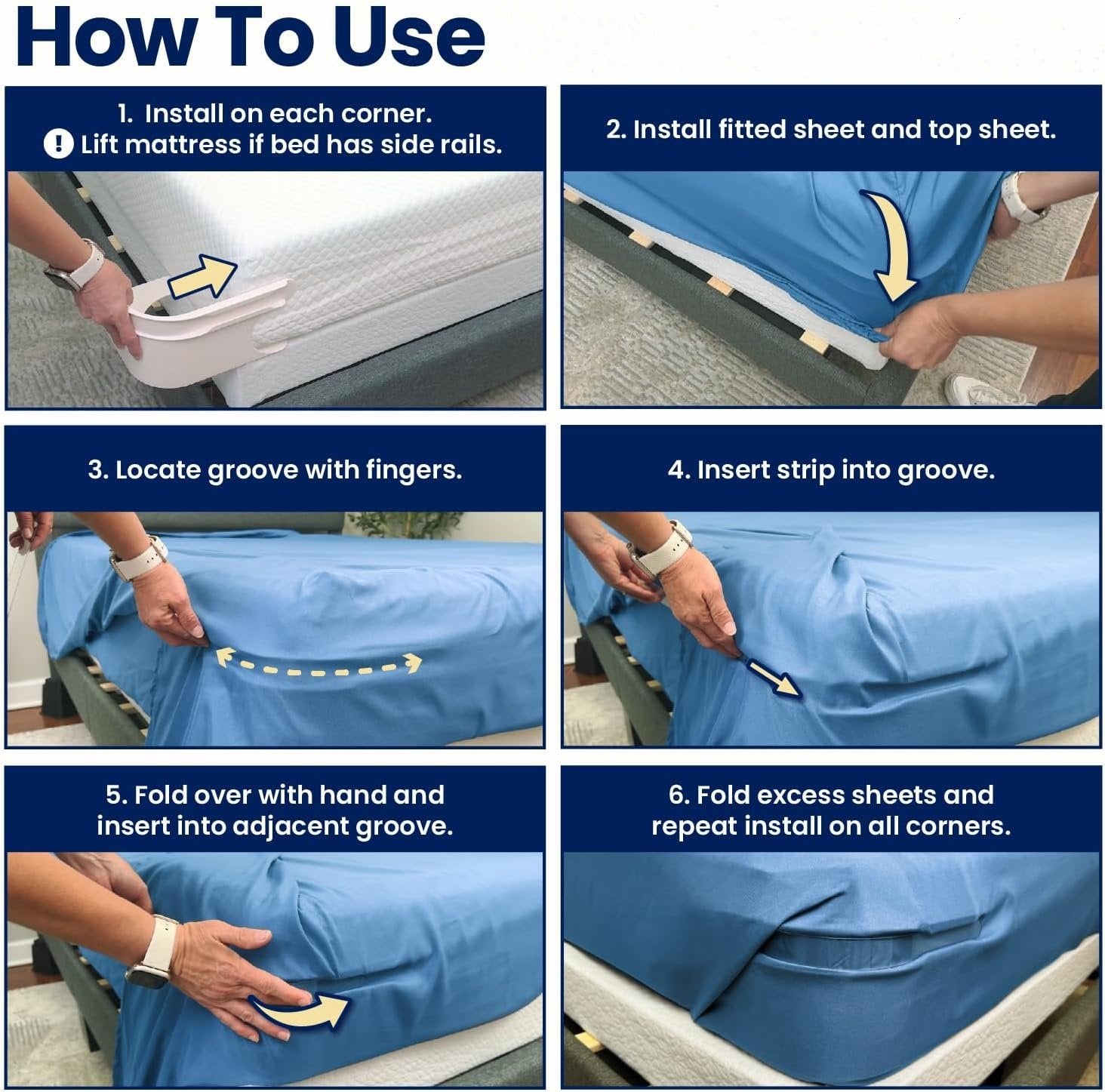 How To Use

1. Install on each corner.
! Lift mattress if bed has side rails.

2. Install fitted sheet and top sheet.

3. Locate groove with fingers.

4. Insert strip into groove.

5. Fold over with hand and insert into adjacent groove.

6. Fold excess sheets and repeat install on all corners.