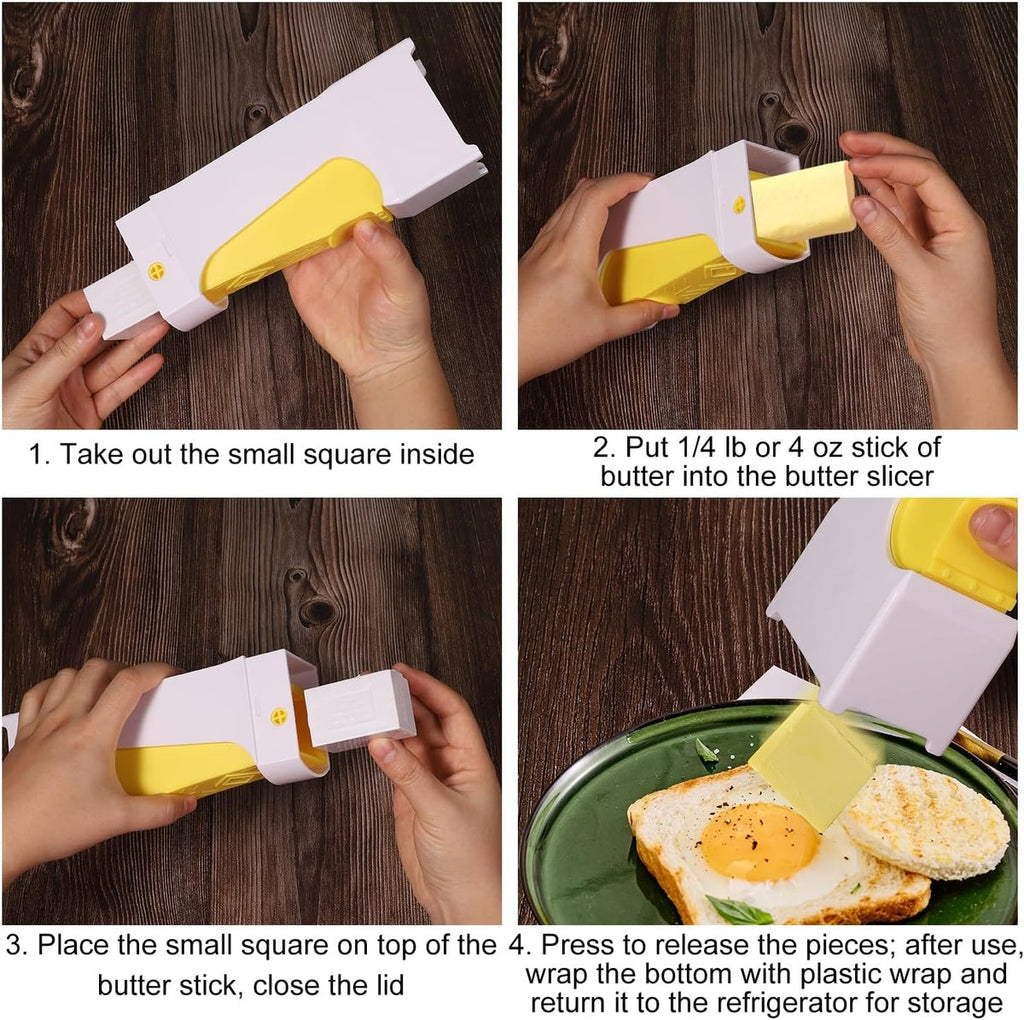 1. Take out the small square inside

2. Put 1/4 lb or 4 oz stick of butter into the butter slicer

3. Place the small square on top of the butter stick, close the lid

4. Press to release the pieces; after use, wrap the bottom with plastic wrap and return it to the refrigerator for storage