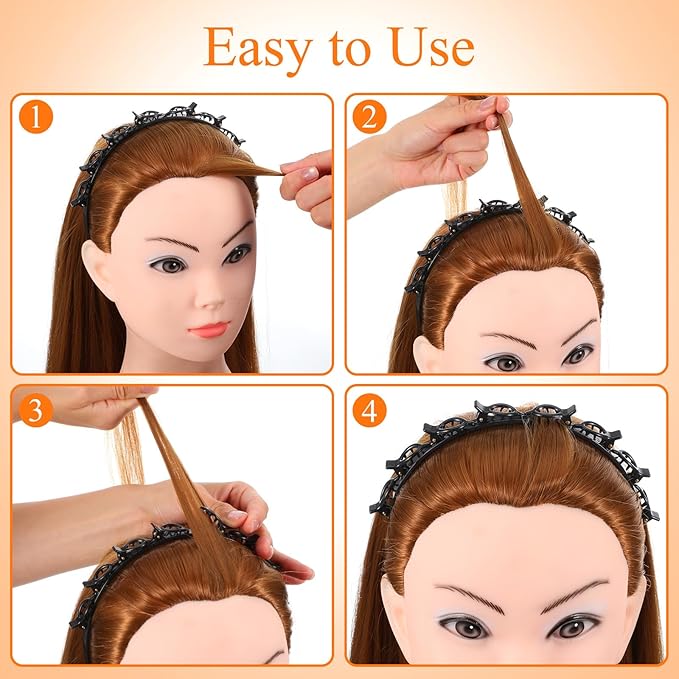 Easy to Use

1

2

3

4